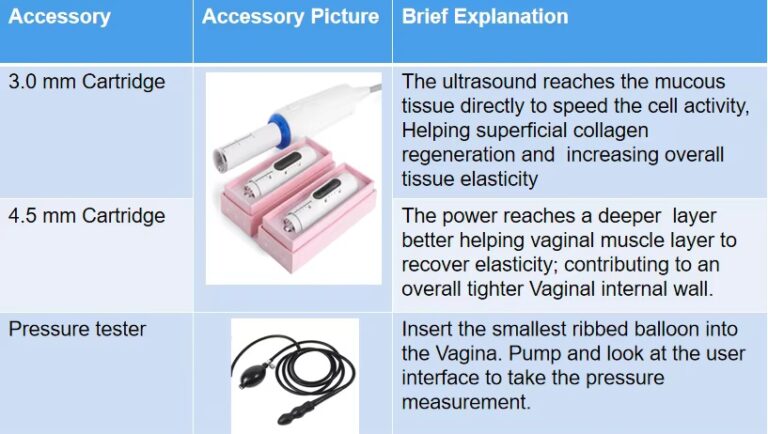 | Accessory | Accessory Picture | Brief Explanation |
|---|---|---|
| 3.0 mm Cartridge | | The ultrasound reaches the mucous tissue directly to speed the cell activity, Helping superficial collagen regeneration and increasing overall tissue elasticity |
| 4.5 mm Cartridge | | The power reaches a deeper layer better helping vaginal muscle layer to recover elasticity; contributing to an overall tighter Vaginal internal wall. |
| Pressure tester | | Insert the smallest ribbed balloon into the Vagina. Pump and look at the user interface to take the pressure measurement. |