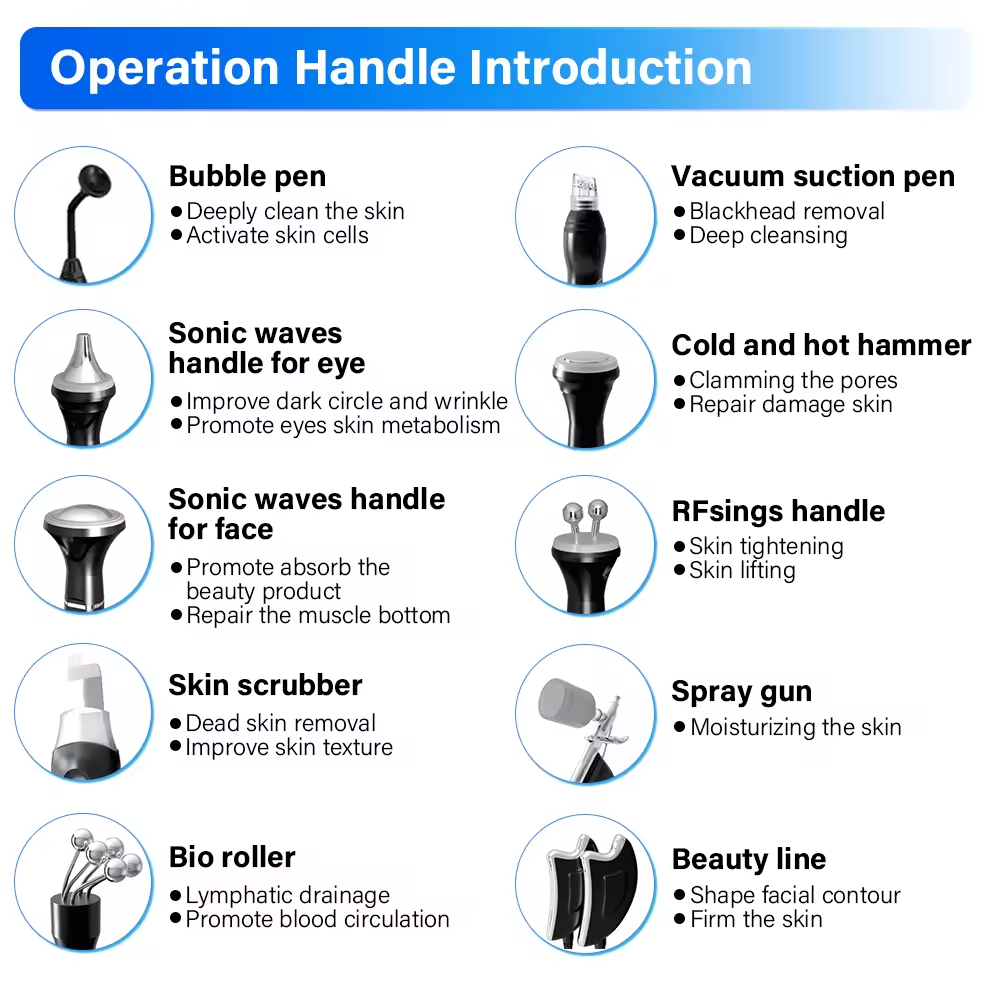 Operation Handle Introduction

Bubble pen
● Deeply clean the skin
● Activate skin cells

Sonic waves handle for eye
● Improve dark circle and wrinkle
● Promote eyes skin metabolism

Sonic waves handle for face
● Promote absorb the beauty product
● Repair the muscle bottom

Skin scrubber
● Dead skin removal
● Improve skin texture

Bio roller
● Lymphatic drainage
● Promote blood circulation

Vacuum suction pen
● Blackhead removal
● Deep cleansing

Cold and hot hammer
● Clamming the pores
● Repair damage skin

RFsings handle
● Skin tightening
● Skin lifting

Spray gun
● Moisturizing the skin

Beauty line
● Shape facial contour
● Firm the skin